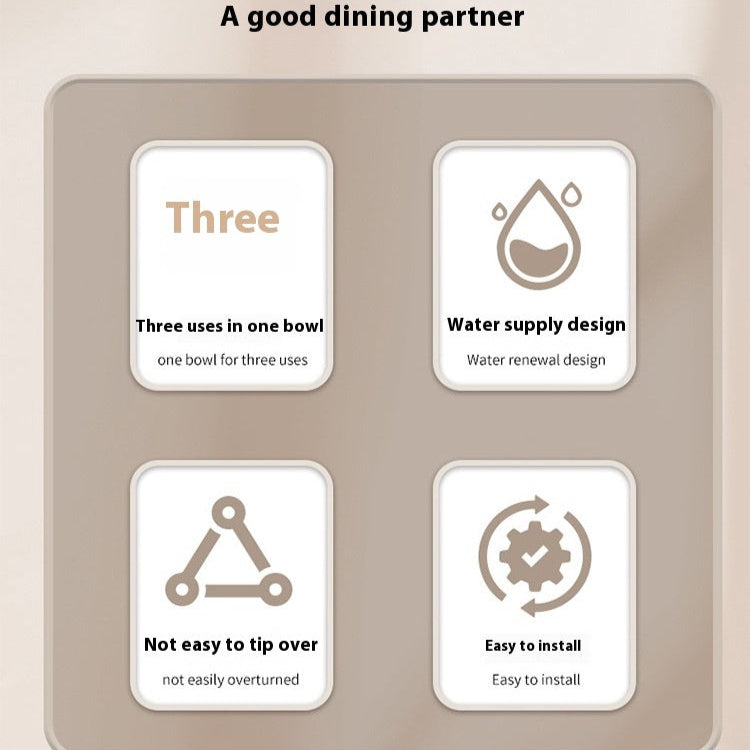 A good dining partner

Three

Three uses in one bowl

one bowl for three uses

Water supply design

Water renewal design

Not easy to tip over

not easily overturned

Easy to install

Easy to install